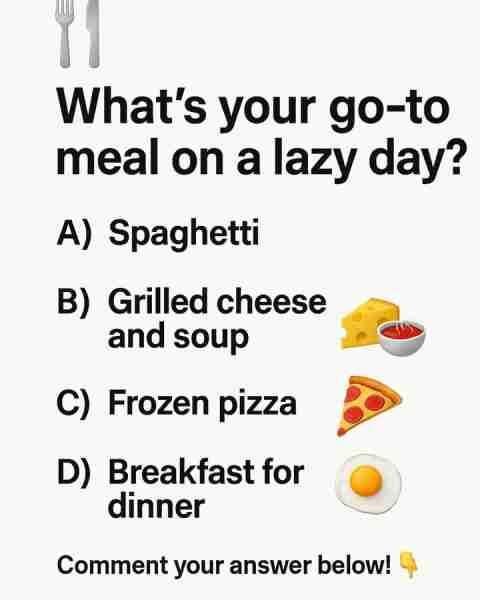 What's your go-to meal on a lazy day?

A) Spaghetti

B) Grilled cheese and soup

C) Frozen pizza

D) Breakfast for dinner

Comment your answer below!