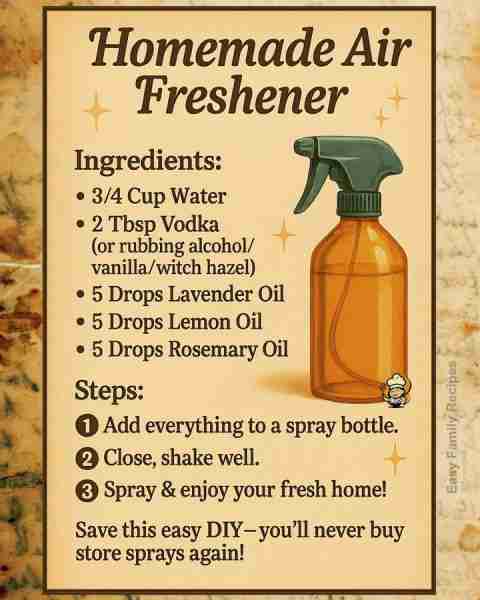 Homemade Air Freshener

Ingredients:
• 3/4 Cup Water
• 2 Tbsp Vodka (or rubbing alcohol/ vanilla/witch hazel)
• 5 Drops Lavender Oil
• 5 Drops Lemon Oil
• 5 Drops Rosemary Oil

Steps:
1 Add everything to a spray bottle.
2 Close, shake well.
3 Spray & enjoy your fresh home!

Save this easy DIY—you'll never buy store sprays again!

Easy Family Recipes